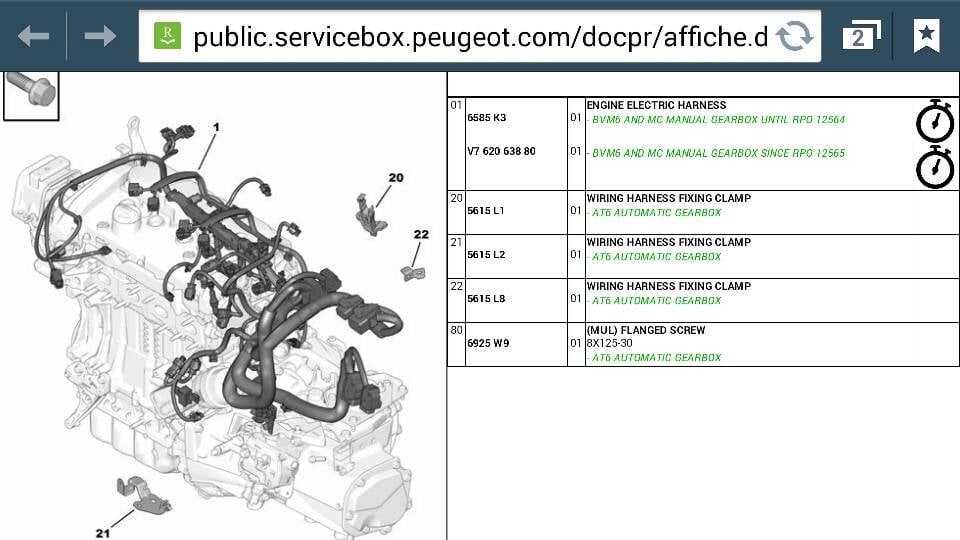 public.servicebox.peugeot.com/docpr/affiche.d

2

1

20

22

21

| | | | |
|---|---|---|---|
| 01 | 6585 K3 | 01 | ENGINE ELECTRIC HARNESS - BVM6 AND MC MANUAL GEARBOX UNTIL RPO 12564 |
| | V7 620 638 80 | 01 | - BVM6 AND MC MANUAL GEARBOX SINCE RPO 12565 |
| 20 | 5615 L1 | 01 | WIRING HARNESS FIXING CLAMP - AT6 AUTOMATIC GEARBOX |
| 21 | 5615 L2 | 01 | WIRING HARNESS FIXING CLAMP - AT6 AUTOMATIC GEARBOX |
| 22 | 5615 L8 | 01 | WIRING HARNESS FIXING CLAMP - AT6 AUTOMATIC GEARBOX |
| 80 | 6925 W9 | 01 | (MUL) FLANGED SCREW 8X125-30 - AT6 AUTOMATIC GEARBOX |