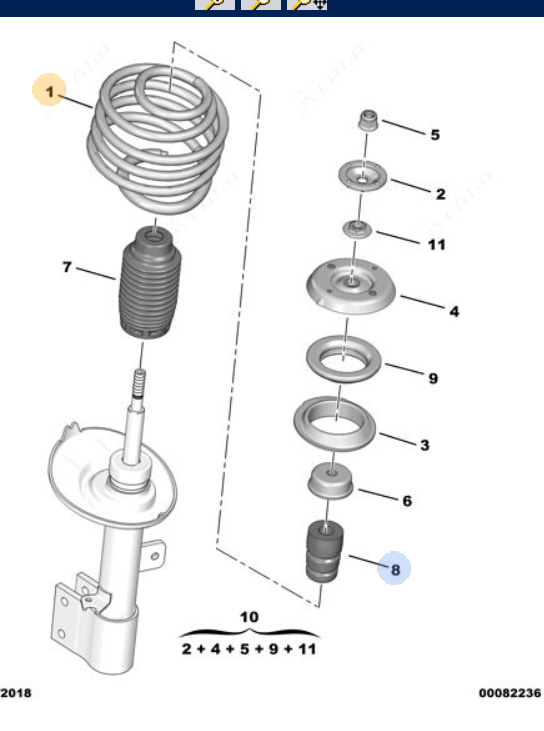 1
7
5
2
11
4
9
3
6
8
10
2 + 4 + 5 + 9 + 11
2018
00082236